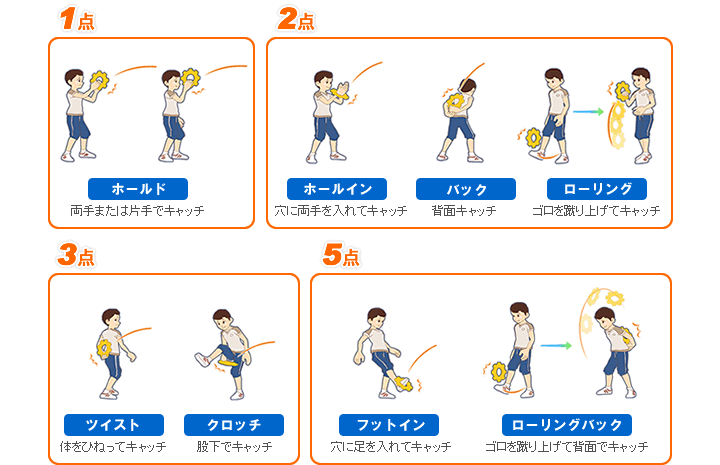 1点

ホールド
両手または片手でキャッチ

2点

ホールイン
穴に両手を入れてキャッチ

バック
背面キャッチ

ローリング
ゴロを蹴り上げてキャッチ

3点

ツイスト
体をひねってキャッチ

クロッチ
股下でキャッチ

5点

フットイン
穴に足を入れてキャッチ

ローリングバック
ゴロを蹴り上げて背面でキャッチ